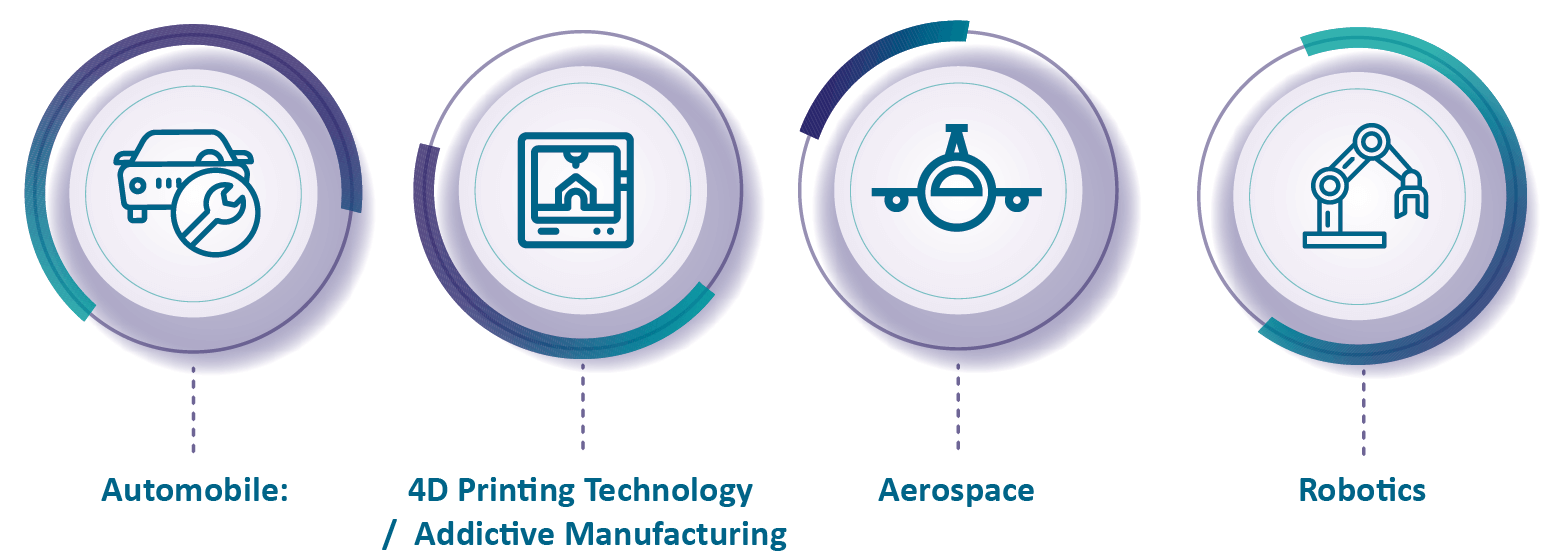 Automobile:

4D Printing Technology / Addictive Manufacturing

Aerospace

Robotics